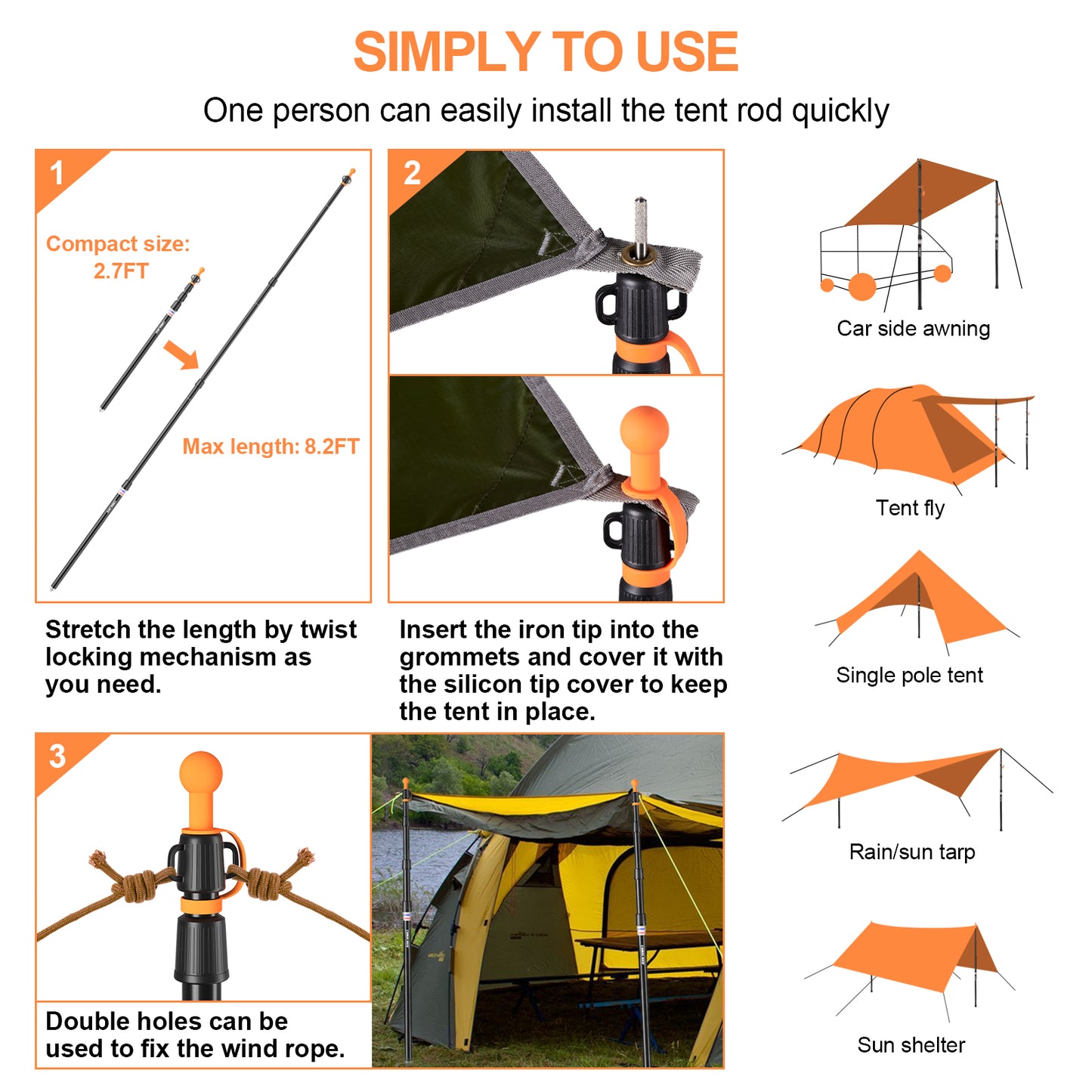 SIMPLY TO USE

One person can easily install the tent rod quickly

1

Compact size: 2.7FT

Max length: 8.2FT

Stretch the length by twist locking mechanism as you need.

2

Insert the iron tip into the grommets and cover it with the silicon tip cover to keep the tent in place.

3

Double holes can be used to fix the wind rope.

Car side awning

Tent fly

Single pole tent

Rain/sun tarp

Sun shelter