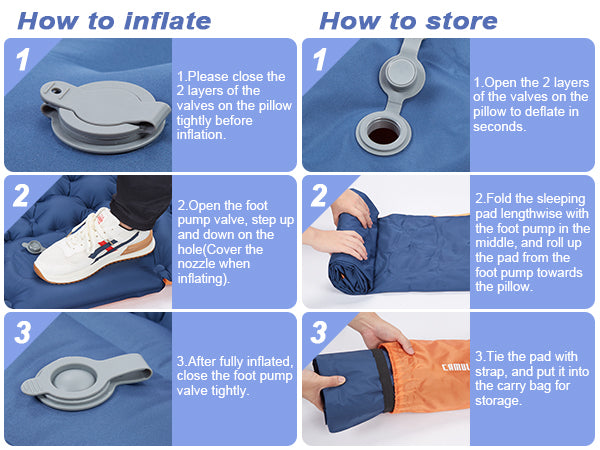 How to inflate

1

1.Please close the 2 layers of the valves on the pillow tightly before inflation.

2

2.Open the foot pump valve, step up and down on the hole(Cover the nozzle when inflating).

3

3.After fully inflated, close the foot pump valve tightly.

How to store

1

1.Open the 2 layers of the valves on the pillow to deflate in seconds.

2

2.Fold the sleeping pad lengthwise with the foot pump in the middle, and roll up the pad from the foot pump towards the pillow.

3

CAMUL

3.Tie the pad with strap, and put it into the carry bag for storage.